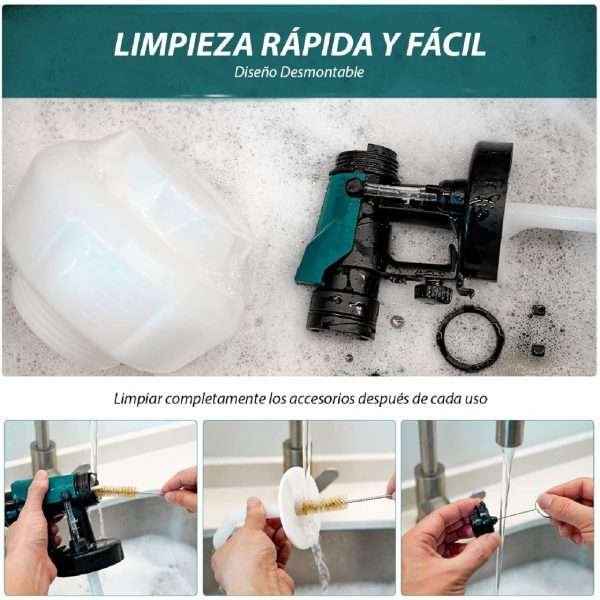 LIMPIEZA RÁPIDA Y FÁCIL
Diseño Desmontable

Limpiar completamente los accesorios después de cada uso