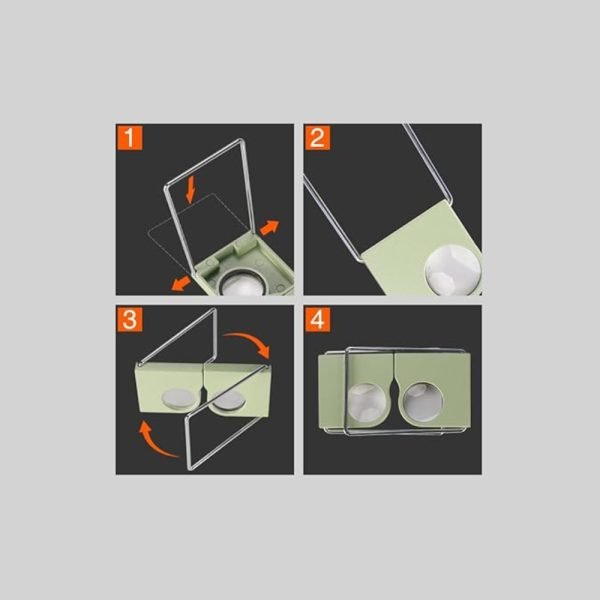 1

2

3

4